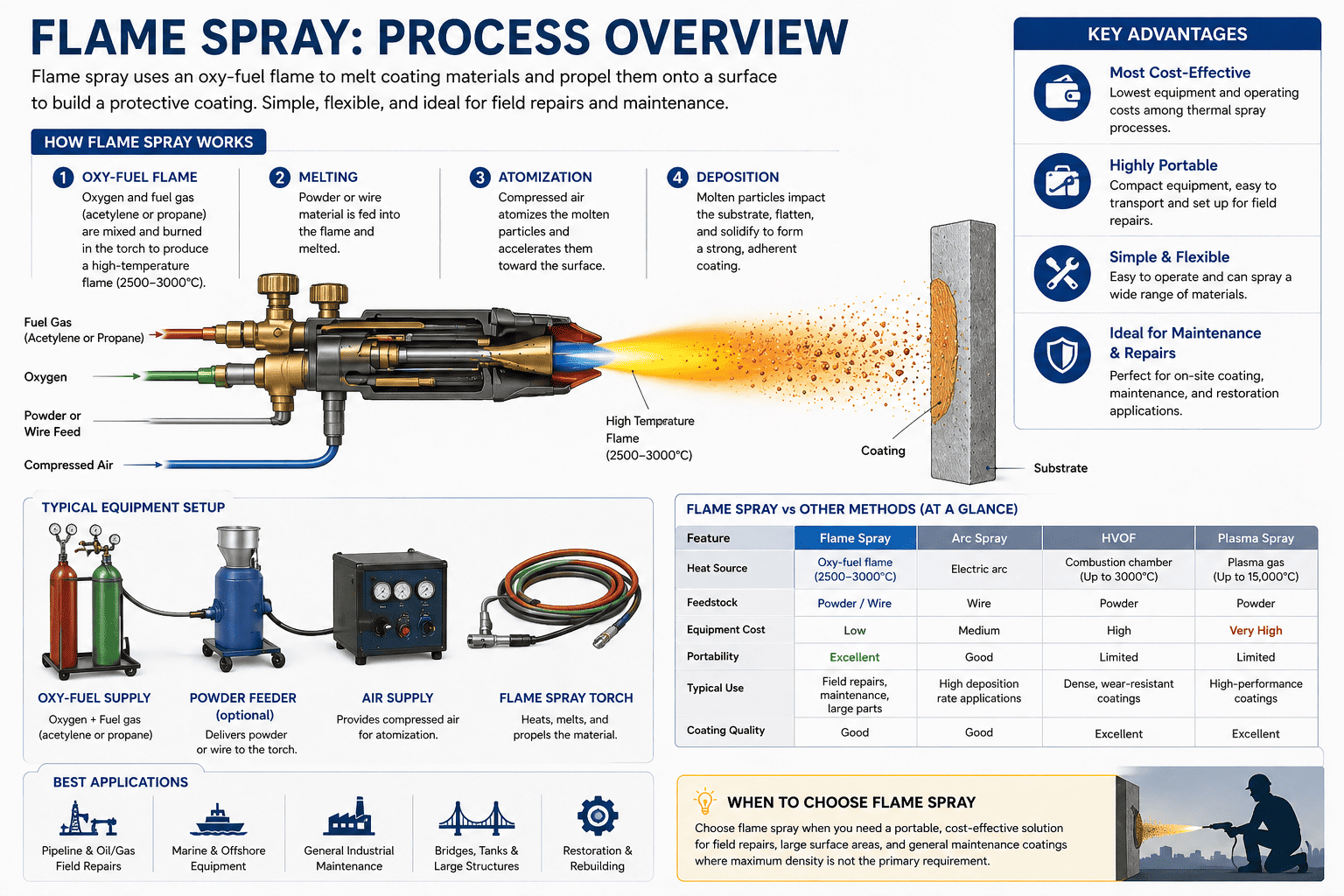 FLAME SPRAY: PROCESS OVERVIEW

Flame spray uses an oxy-fuel flame to melt coating materials and propel them onto a surface to build a protective coating. Simple, flexible, and ideal for field repairs and maintenance.

HOW FLAME SPRAY WORKS

1 OXY-FUEL FLAME
Oxygen and fuel gas (acetylene or propane) are mixed and burned in the torch to produce a high-temperature flame (2500–3000°C).

2 MELTING
Powder or wire material is fed into the flame and melted.

3 ATOMIZATION
Compressed air atomizes the molten particles and accelerates them toward the surface.

4 DEPOSITION
Molten particles impact the substrate, flatten, and solidify to form a strong, adherent coating.

Fuel Gas (Acetylene or Propane)
Oxygen
Powder or Wire Feed
Compressed Air
High Temperature Flame (2500–3000°C)
Coating
Substrate

KEY ADVANTAGES

Most Cost-Effective
Lowest equipment and operating costs among thermal spray processes.

Highly Portable
Compact equipment, easy to transport and set up for field repairs.

Simple & Flexible
Easy to operate and can spray a wide range of materials.

Ideal for Maintenance & Repairs
Perfect for on-site coating, maintenance, and restoration applications.

TYPICAL EQUIPMENT SETUP

OXY-FUEL SUPPLY
Oxygen + Fuel gas (acetylene or propane)

POWDER FEEDER (optional)
Delivers powder or wire to the torch.

AIR SUPPLY
Provides compressed air for atomization.

FLAME SPRAY TORCH
Heats, melts, and propels the material.

FLAME SPRAY vs OTHER METHODS (AT A GLANCE)

| Feature | Flame Spray | Arc Spray | HVOF | Plasma Spray |
|---|---|---|---|---|
| Heat Source | Oxy-fuel flame (2500–3000°C) | Electric arc | Combustion chamber (Up to 3000°C) | Plasma gas (Up to 15,000°C) |
| Feedstock | Powder / Wire | Wire | Powder | Powder |
| Equipment Cost | Low | Medium | High | Very High |
| Portability | Excellent | Good | Limited | Limited |
| Typical Use | Field repairs, maintenance, large parts | High deposition rate applications | Dense, wear-resistant coatings | High-performance coatings |
| Coating Quality | Good | Good | Excellent | Excellent |

BEST APPLICATIONS

Pipeline & Oil/Gas Field Repairs
Marine & Offshore Equipment
General Industrial Maintenance
Bridges, Tanks & Large Structures
Restoration & Rebuilding

WHEN TO CHOOSE FLAME SPRAY
Choose flame spray when you need a portable, cost-effective solution for field repairs, large surface areas, and general maintenance coatings where maximum density is not the primary requirement.